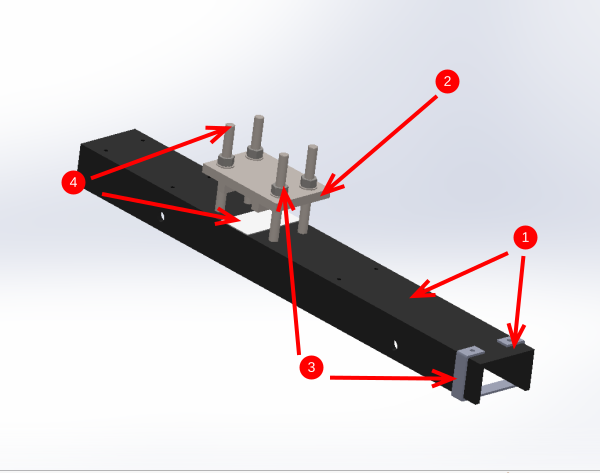 2
4
1
3