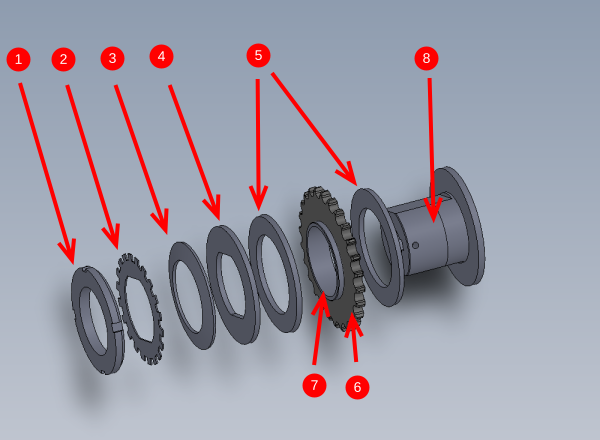 1
2
3
4
5
8
7
6