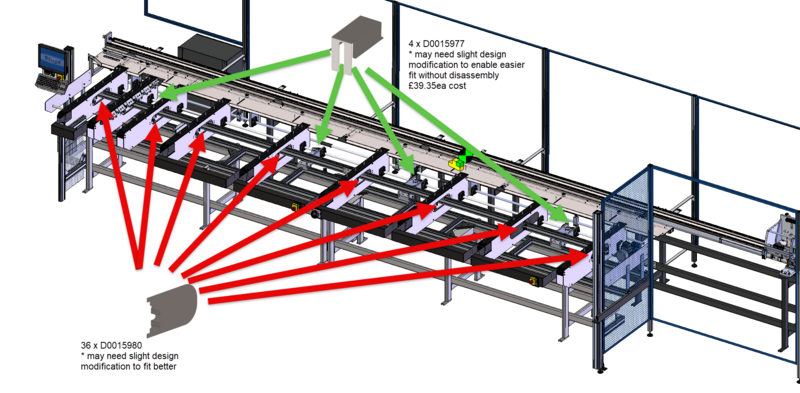 4 x D0015977
* may need slight design modification to enable easier fit without disassembly
£39.35ea cost

36 x D0015980
* may need slight design modification to fit better