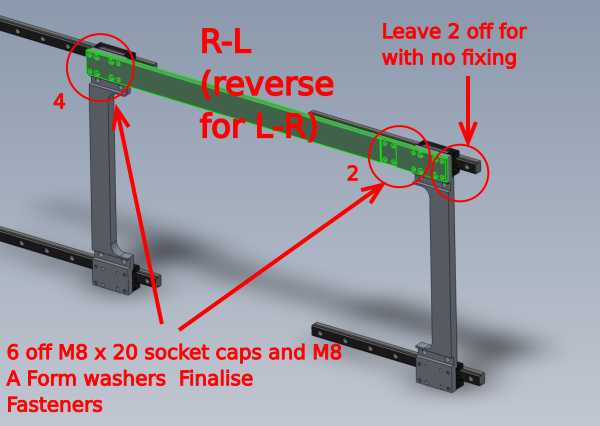 R-L
(reverse
for L-R)

Leave 2 off for
with no fixing

4

2

6 off M8 x 20 socket caps and M8
A Form washers Finalise
Fasteners