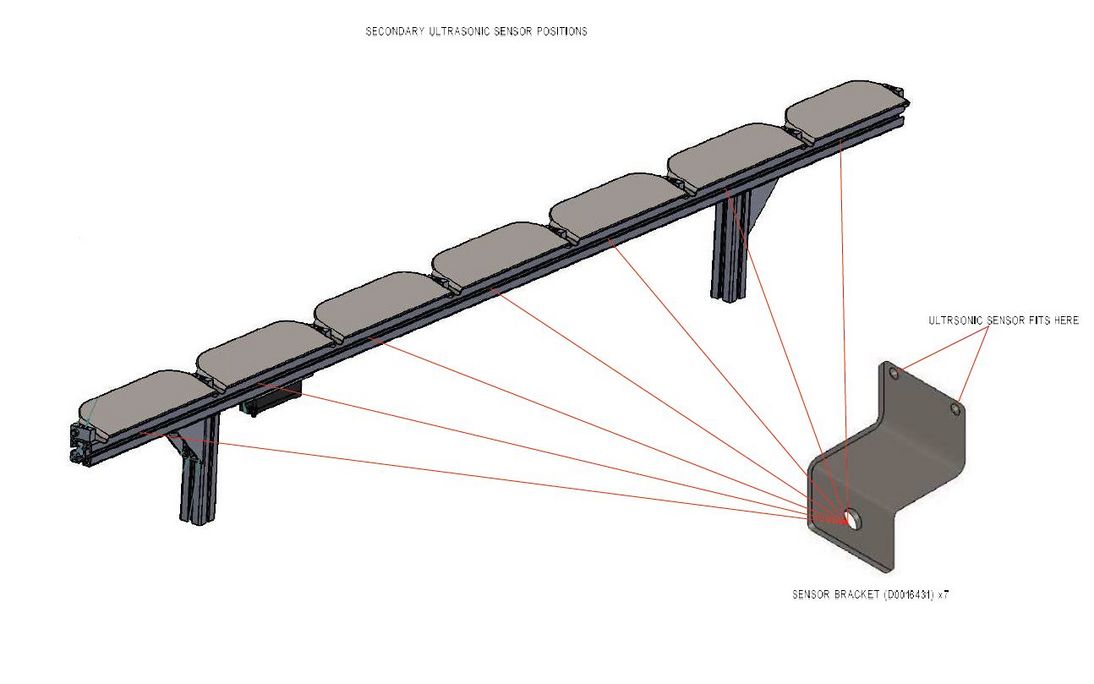 SECONDARY ULTRASONIC SENSOR POSITIONS

ULTRSONIC SENSOR FITS HERE

SENSOR BRACKET (D0016431) x7