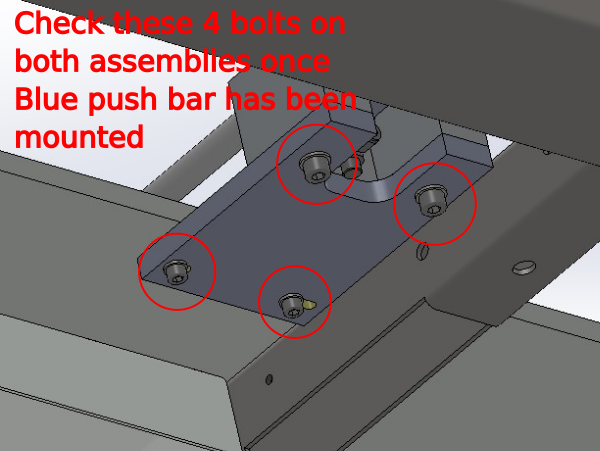 Check these 4 bolts on both assemblies once Blue push bar has been mounted