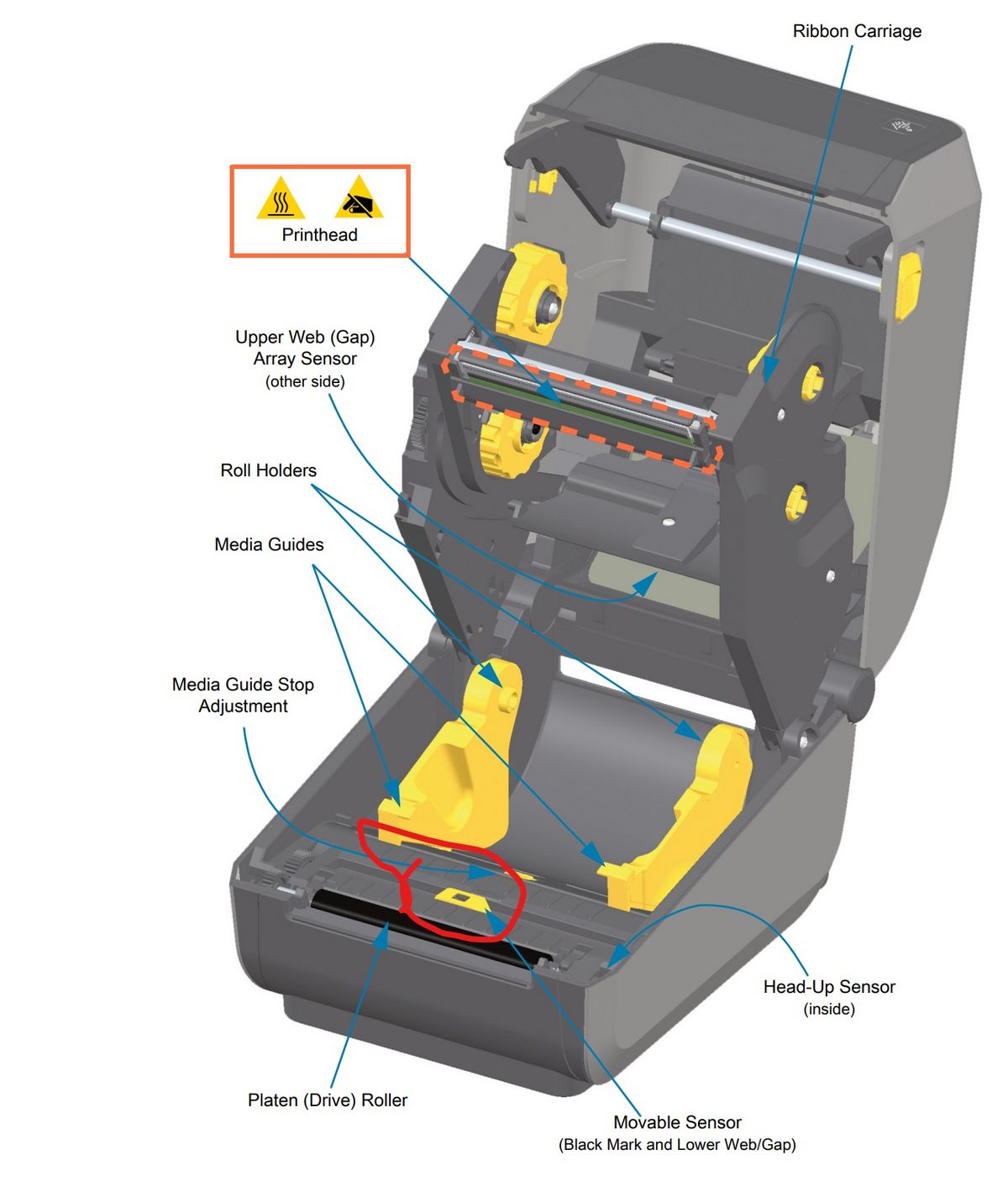 Ribbon Carriage

Printhead

Upper Web (Gap) Array Sensor (other side)

Roll Holders

Media Guides

Media Guide Stop Adjustment

Head-Up Sensor (inside)

Platen (Drive) Roller

Movable Sensor (Black Mark and Lower Web/Gap)