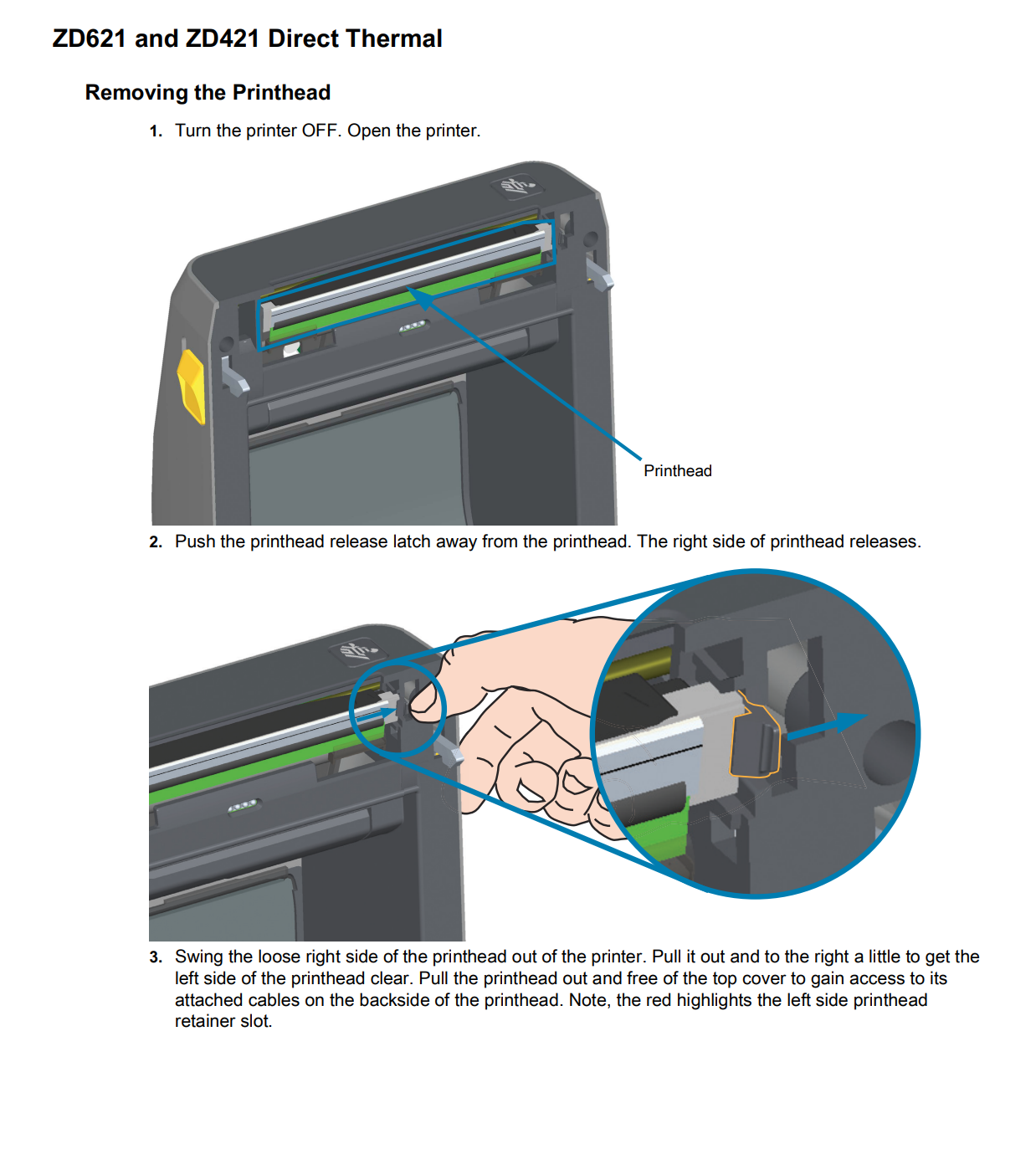 ZD621 and ZD421 Direct Thermal

Removing the Printhead

1. Turn the printer OFF. Open the printer.

Printhead

2. Push the printhead release latch away from the printhead. The right side of printhead releases.

3. Swing the loose right side of the printhead out of the printer. Pull it out and to the right a little to get the left side of the printhead clear. Pull the printhead out and free of the top cover to gain access to its attached cables on the backside of the printhead. Note, the red highlights the left side printhead retainer slot.