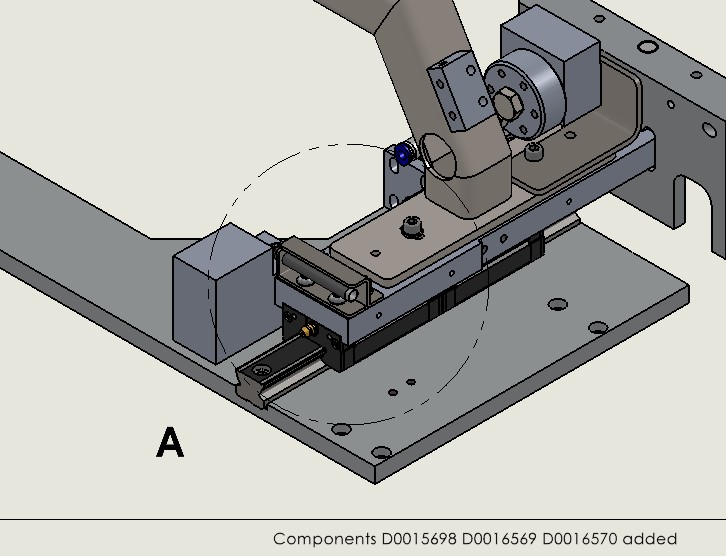 A

Components D0015698 D0016569 D0016570 added